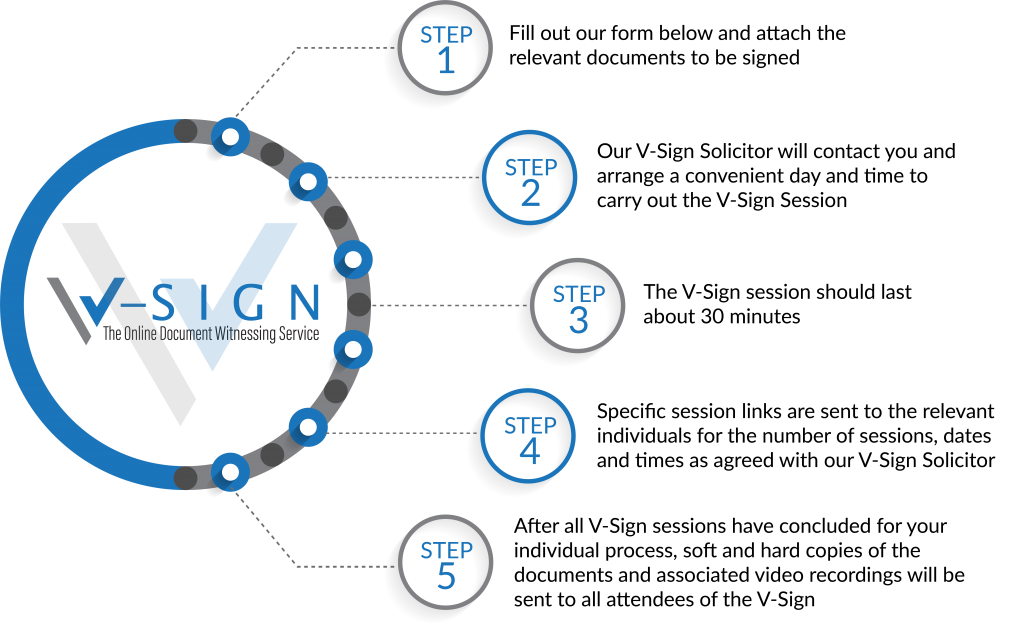 V–SIGN
The Online Document Witnessing Service

STEP 1
Fill out our form below and attach the relevant documents to be signed

STEP 2
Our V-Sign Solicitor will contact you and arrange a convenient day and time to carry out the V-Sign Session

STEP 3
The V-Sign session should last about 30 minutes

STEP 4
Specific session links are sent to the relevant individuals for the number of sessions, dates and times as agreed with our V-Sign Solicitor

STEP 5
After all V-Sign sessions have concluded for your individual process, soft and hard copies of the documents and associated video recordings will be sent to all attendees of the V-Sign